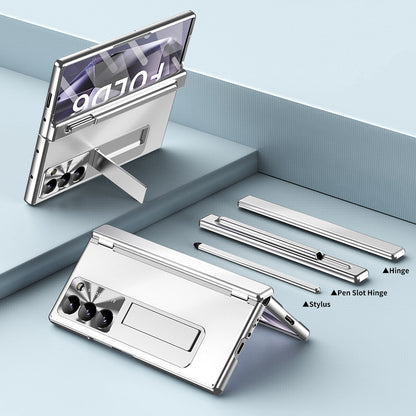 FOLD6

▲Hinge
▲Pen Slot Hinge
▲Stylus